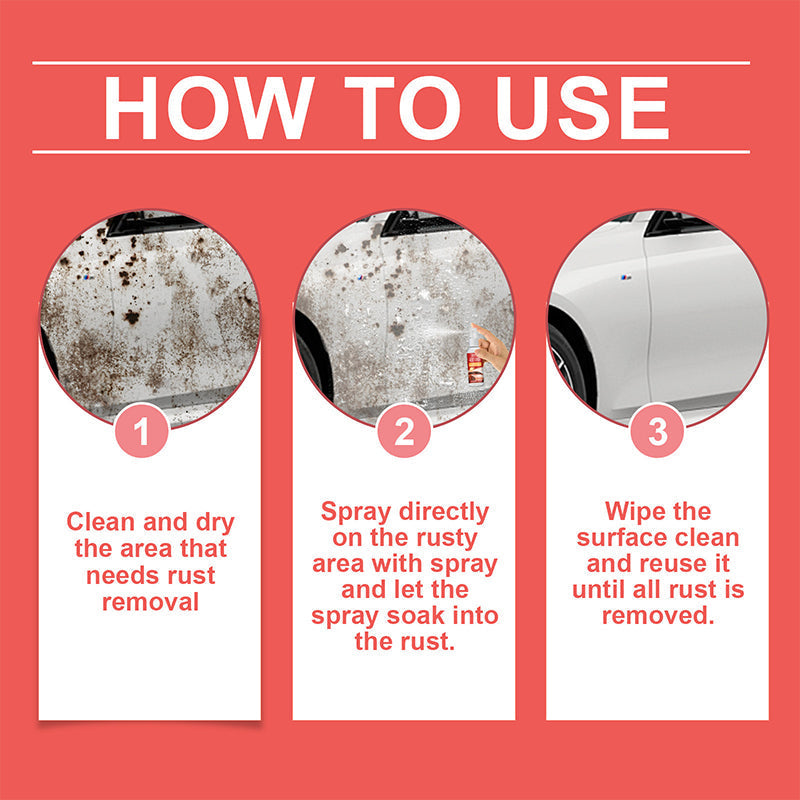 HOW TO USE

1

Clean and dry the area that needs rust removal

2

Spray directly on the rusty area with spray and let the spray soak into the rust.

3

Wipe the surface clean and reuse it until all rust is removed.